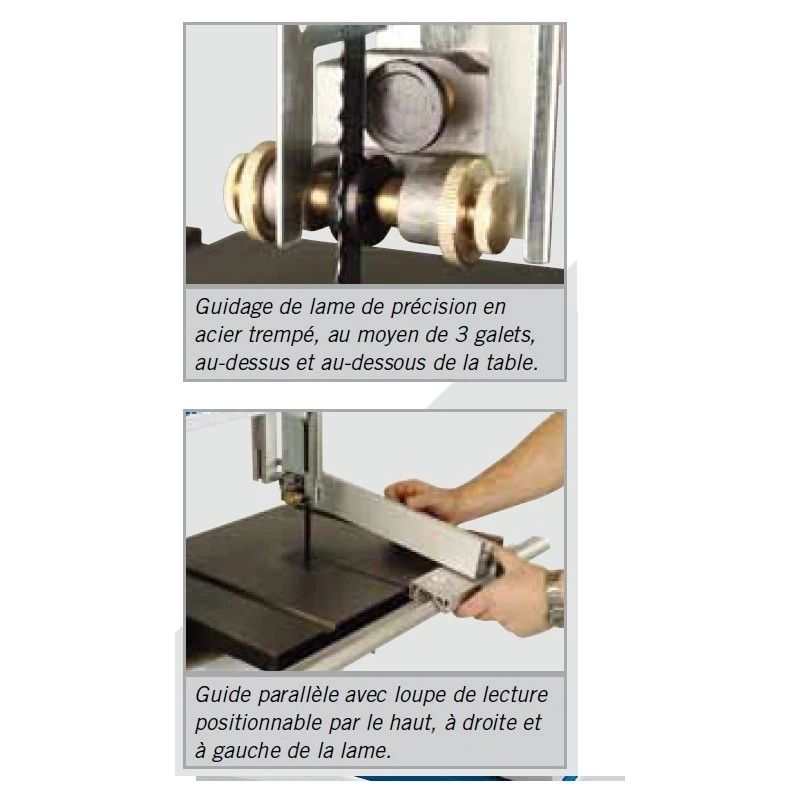 Guidage de lame de précision en acier trempé, au moyen de 3 galets, au-dessus et au-dessous de la table.

Guide parallèle avec loupe de lecture positionnable par le haut, à droite et à gauche de la lame.