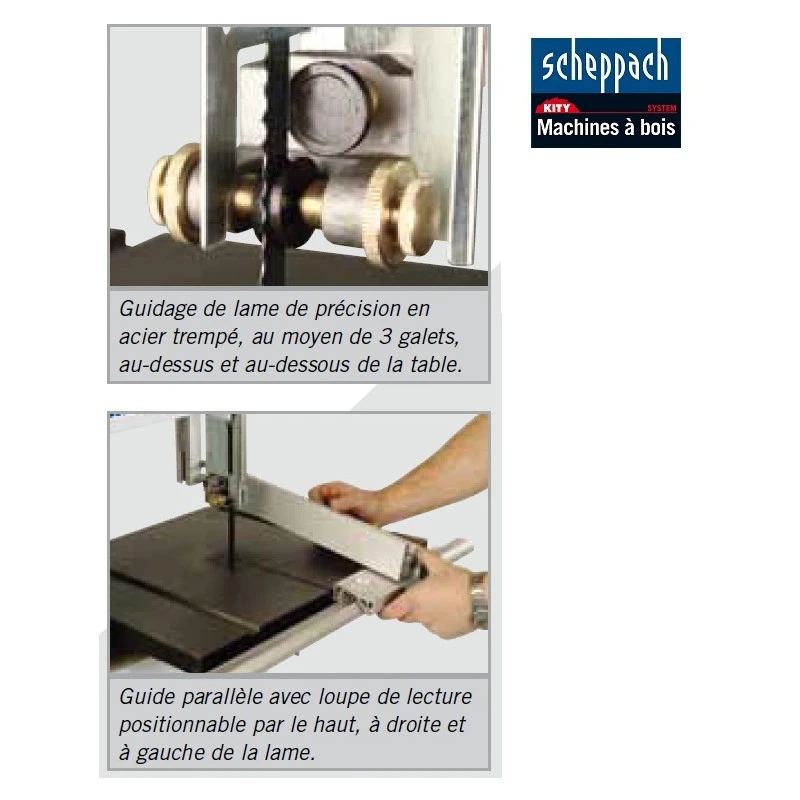 scheppach
KITY SYSTEM
Machines à bois

Guidage de lame de précision en acier trempé, au moyen de 3 galets, au-dessus et au-dessous de la table.

Guide parallèle avec loupe de lecture positionnable par le haut, à droite et à gauche de la lame.