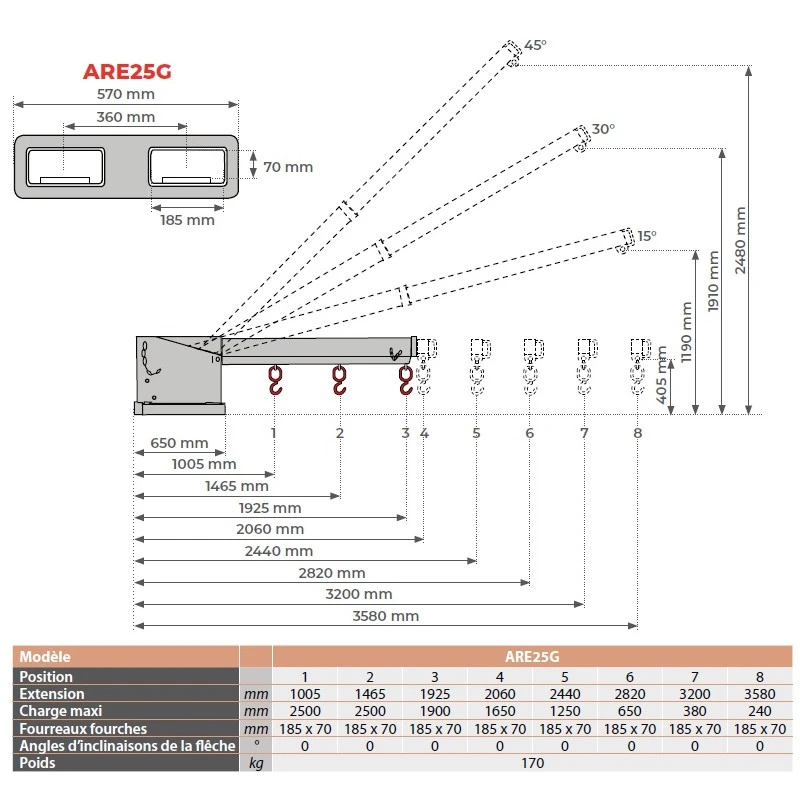 ARE25G

570 mm

360 mm

70 mm

185 mm

45°

30°

15°

2480 mm

1910 mm

1190 mm

405 mm

1 2 3 4 5 6 7 8

650 mm

1005 mm

1465 mm

1925 mm

2060 mm

2440 mm

2820 mm

3200 mm

3580 mm

| Modèle | | ARE25G | | | | | | | |
|---|---|---|---|---|---|---|---|---|---|
| Position | | 1 | 2 | 3 | 4 | 5 | 6 | 7 | 8 |
| Extension | mm | 1005 | 1465 | 1925 | 2060 | 2440 | 2820 | 3200 | 3580 |
| Charge maxi | mm | 2500 | 2500 | 1900 | 1650 | 1250 | 650 | 380 | 240 |
| Fourreaux fourches | mm | 185 x 70 | 185 x 70 | 185 x 70 | 185 x 70 | 185 x 70 | 185 x 70 | 185 x 70 | 185 x 70 |
| Angles d'inclinaisons de la flèche | ° | 0 | 0 | 0 | 0 | 0 | 0 | 0 | 0 |
| Poids | kg | 170 | | | | | | | |