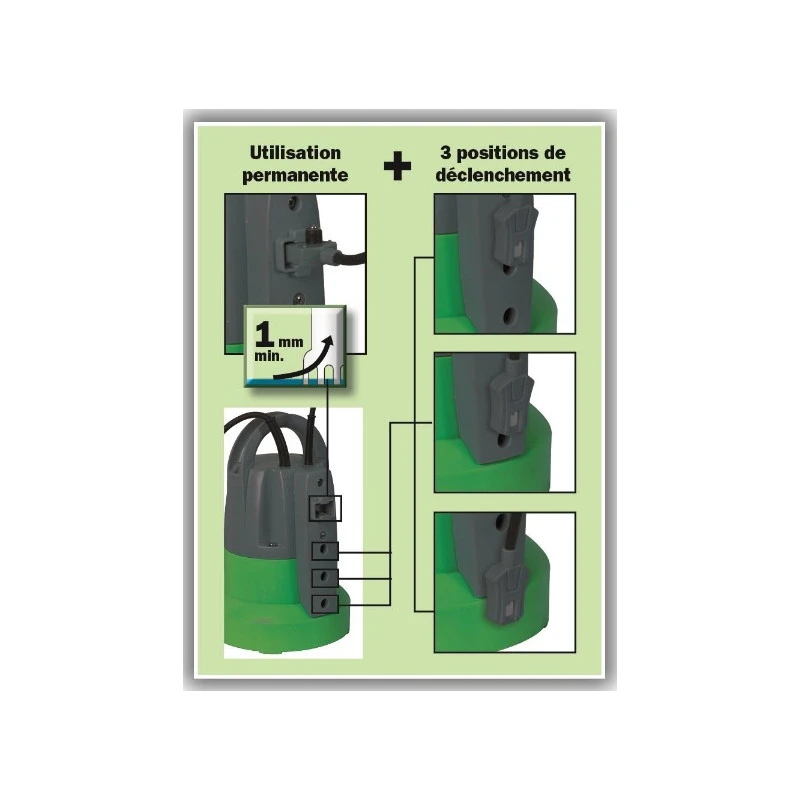 Utilisation permanente

+

3 positions de déclenchement

1 mm min.