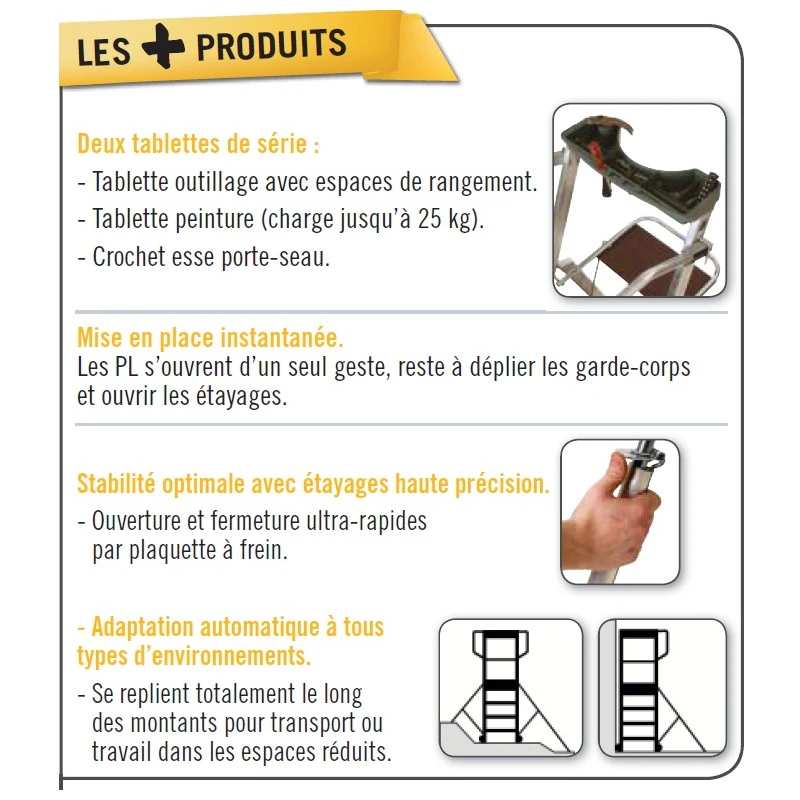 LES + PRODUITS

Deux tablettes de série :
- Tablette outillage avec espaces de rangement.
- Tablette peinture (charge jusqu'à 25 kg).
- Crochet esse porte-seau.

Mise en place instantanée.
Les PL s'ouvrent d'un seul geste, reste à déplier les garde-corps et ouvrir les étayages.

Stabilité optimale avec étayages haute précision.
- Ouverture et fermeture ultra-rapides par plaquette à frein.

- Adaptation automatique à tous types d'environnements.
- Se replient totalement le long des montants pour transport ou travail dans les espaces réduits.