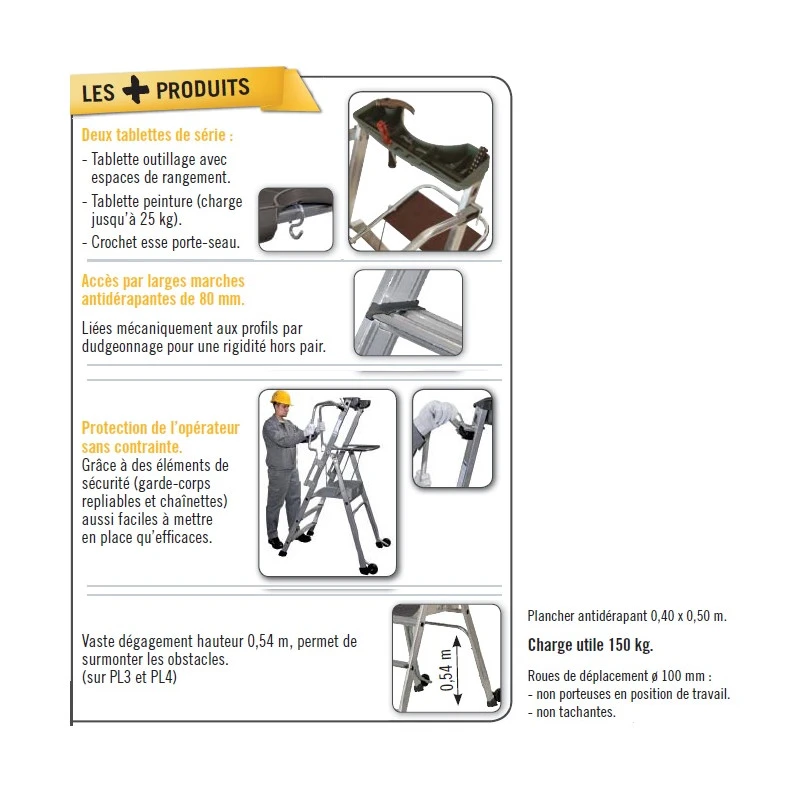 LES + PRODUITS

Deux tablettes de série :
- Tablette outillage avec espaces de rangement.
- Tablette peinture (charge jusqu'à 25 kg).
- Crochet esse porte-seau.

Accès par larges marches antidérapantes de 80 mm.

Liées mécaniquement aux profils par dudgeonnage pour une rigidité hors pair.

Protection de l'opérateur sans contrainte.
Grâce à des éléments de sécurité (garde-corps repliables et chaînettes) aussi faciles à mettre en place qu'efficaces.

Vaste dégagement hauteur 0,54 m, permet de surmonter les obstacles.
(sur PL3 et PL4)

0,54 m

Plancher antidérapant 0,40 x 0,50 m.

Charge utile 150 kg.

Roues de déplacement ø 100 mm :
- non porteuses en position de travail.
- non tachantes.