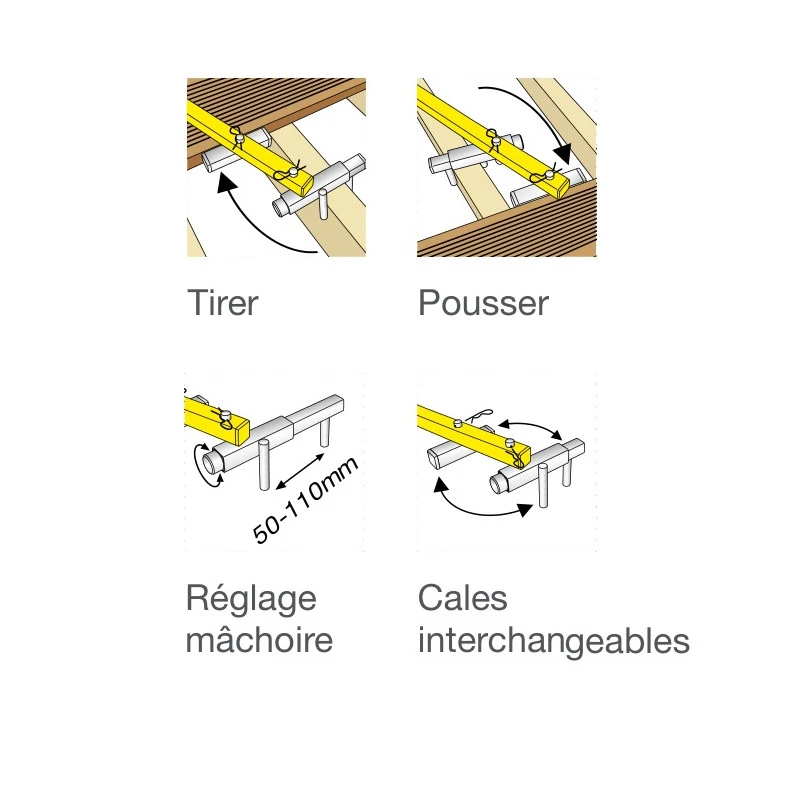 Tirer

Pousser

50-110mm

Réglage mâchoire

Cales interchangeables