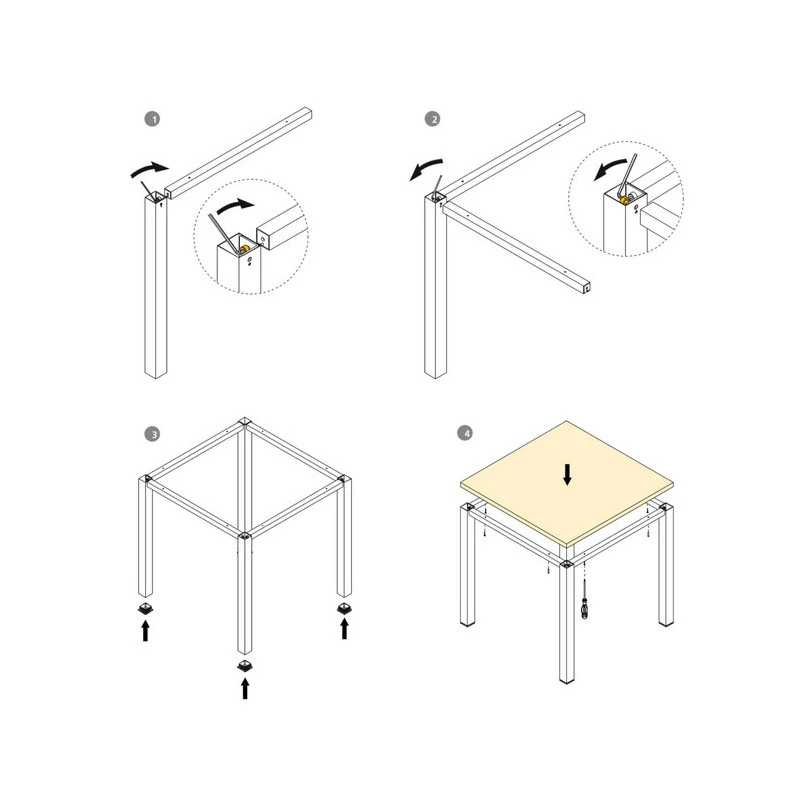 1

2

3

4