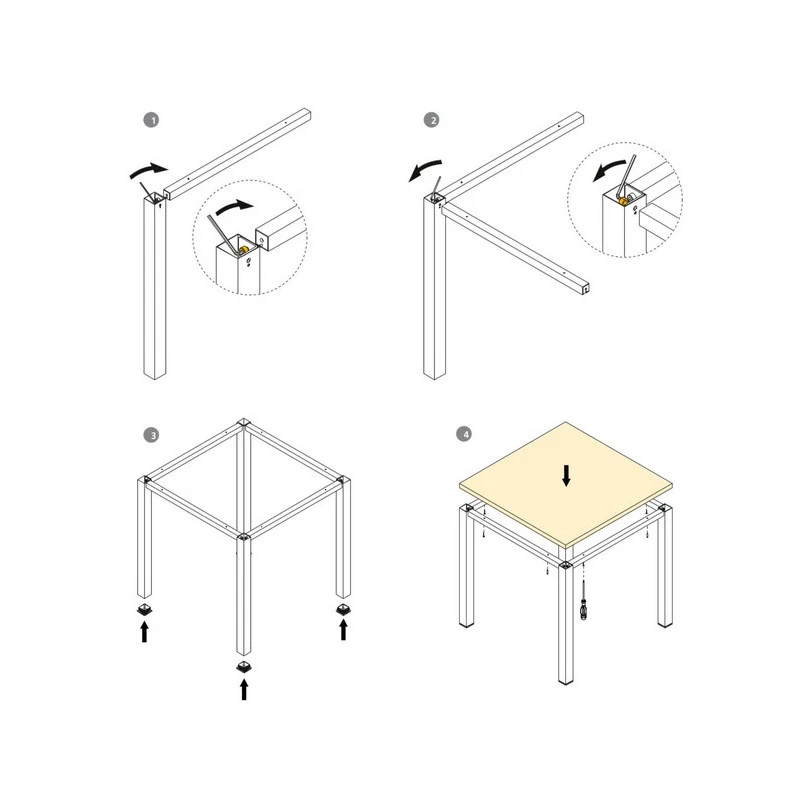 1

2

3

4