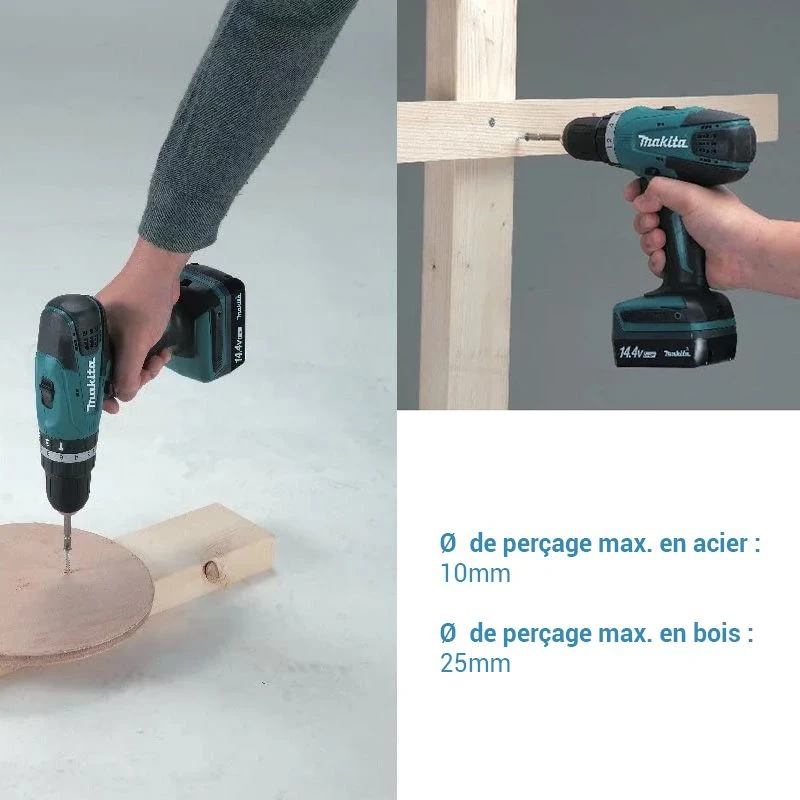 makita
14.4V
makita

makita
14.4V makita

Ø de perçage max. en acier :
10mm

Ø de perçage max. en bois :
25mm