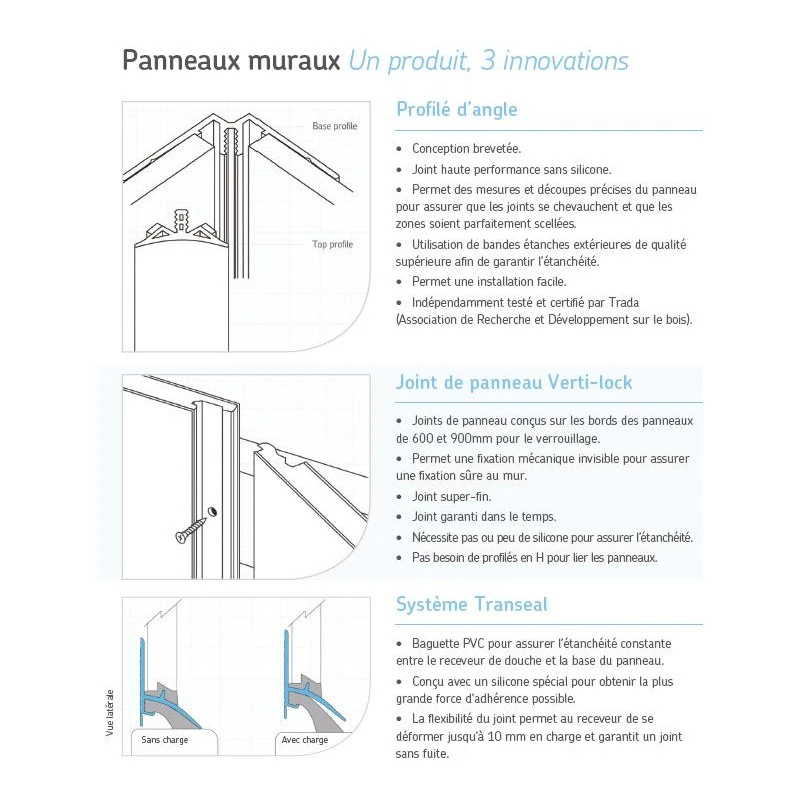 Panneaux muraux Un produit, 3 innovations

Base profile

Top profile

Profilé d'angle

• Conception brevetée.
• Joint haute performance sans silicone.
• Permet des mesures et découpes précises du panneau pour assurer que les joints se chevauchent et que les zones soient parfaitement scellées.
• Utilisation de bandes étanches extérieures de qualité supérieure afin de garantir l'étanchéité.
• Permet une installation facile.
• Indépendamment testé et certifié par Trada (Association de Recherche et Développement sur le bois).

Joint de panneau Verti-lock

• Joints de panneau conçus sur les bords des panneaux de 600 et 900mm pour le verrouillage.
• Permet une fixation mécanique invisible pour assurer une fixation sûre au mur.
• Joint super-fin.
• Joint garanti dans le temps.
• Nécessite pas ou peu de silicone pour assurer l'étanchéité.
• Pas besoin de profilés en H pour lier les panneaux.

Vue latérale

Sans charge

Avec charge

Système Transeal

• Baguette PVC pour assurer l'étanchéité constante entre le receveur de douche et la base du panneau.
• Conçu avec un silicone spécial pour obtenir la plus grande force d'adhérence possible.
• La flexibilité du joint permet au receveur de se déformer jusqu'à 10 mm en charge et garantit un joint sans fuite.