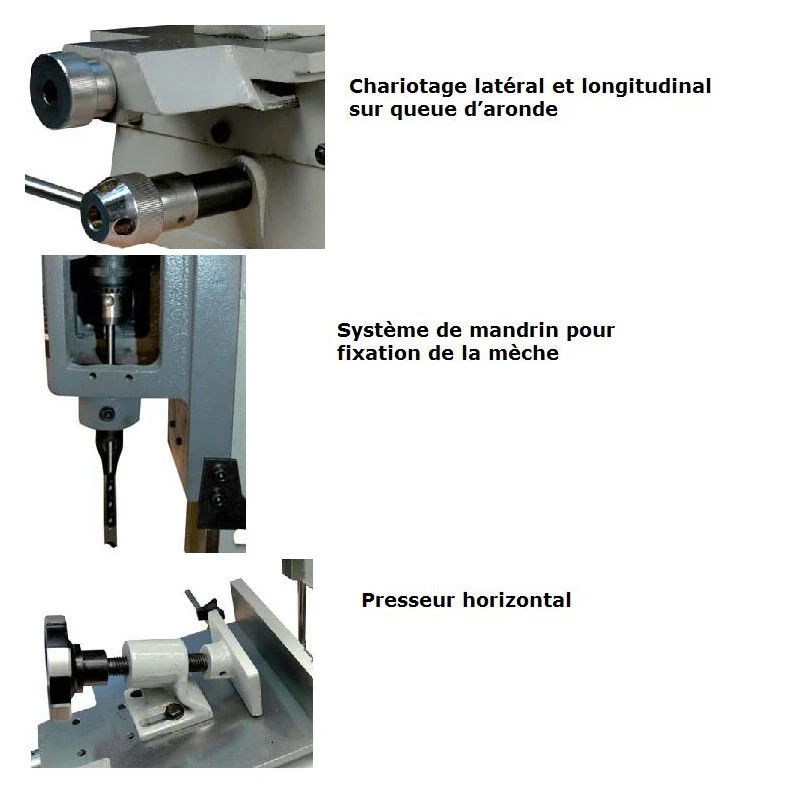 Chariotage latéral et longitudinal sur queue d’aronde

Système de mandrin pour fixation de la mèche

Presseur horizontal