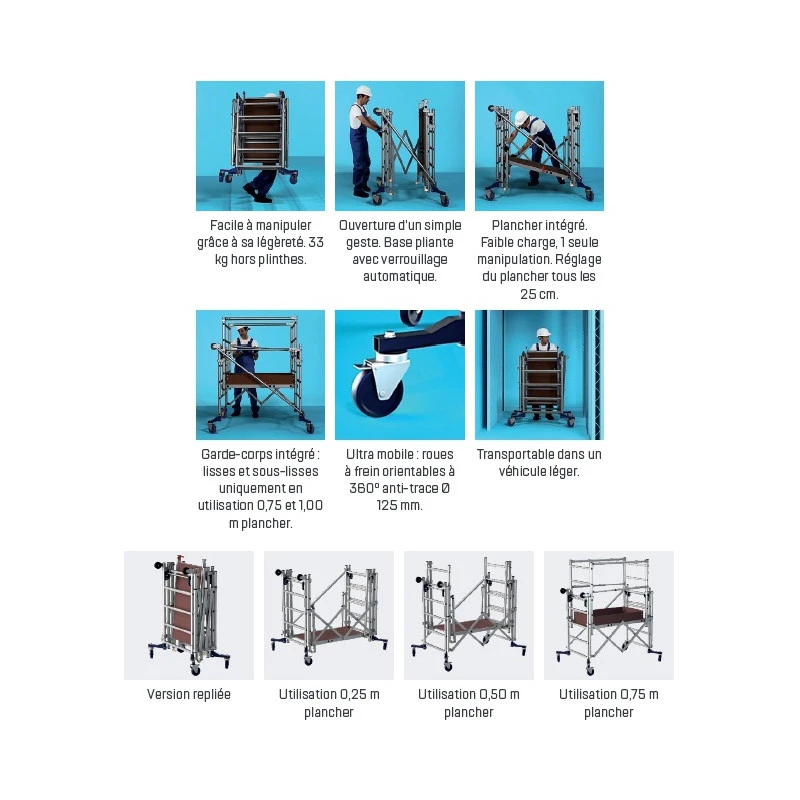 Facile à manipuler grâce à sa légèreté. 33 kg hors plinthes.

Ouverture d'un simple geste. Base pliante avec verrouillage automatique.

Plancher intégré. Faible charge, 1 seule manipulation. Réglage du plancher tous les 25 cm.

Garde-corps intégré : lisses et sous-lisses uniquement en utilisation 0,75 et 1,00 m plancher.

Ultra mobile : roues à frein orientables à 360° anti-trace Ø 125 mm.

Transportable dans un véhicule léger.

Version repliée

Utilisation 0,25 m plancher

Utilisation 0,50 m plancher

Utilisation 0,75 m plancher