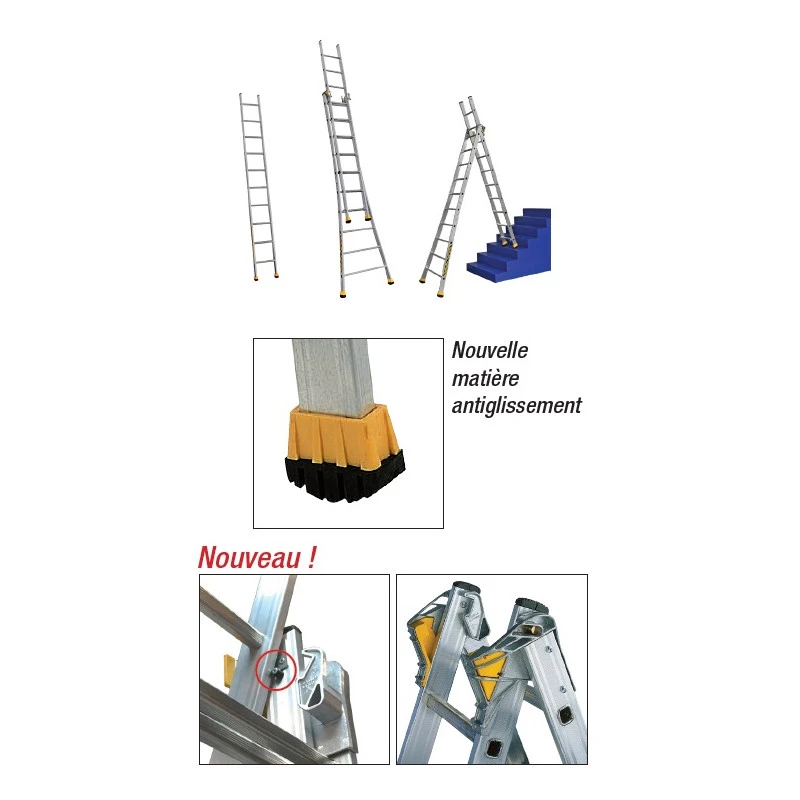 Nouvelle matière antiglissement

Nouveau !