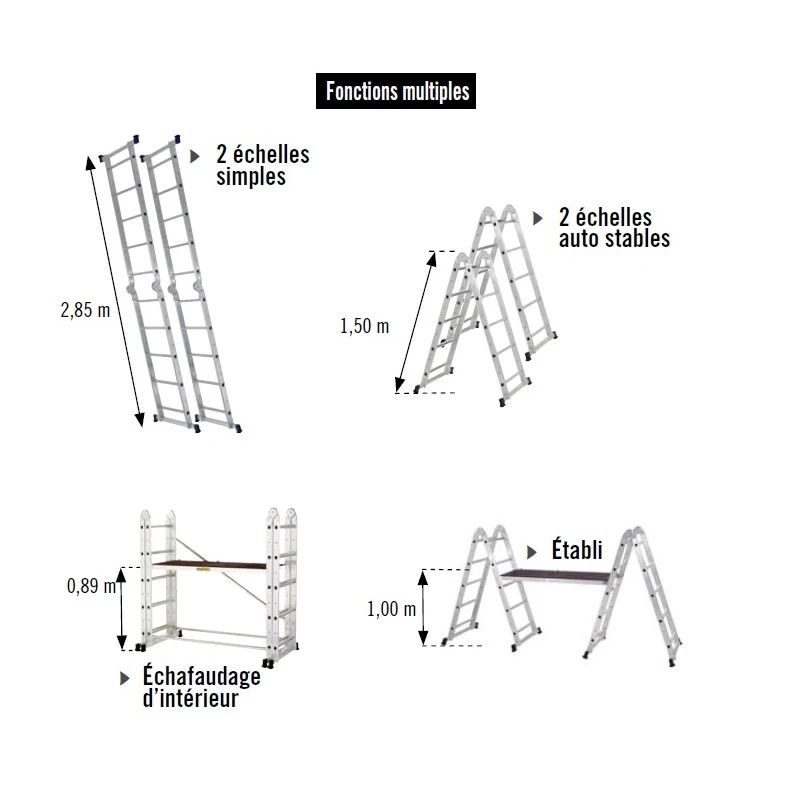 Fonctions multiples

2 échelles simples

2,85 m

2 échelles auto stables

1,50 m

0,89 m

Échafaudage d'intérieur

Établi

1,00 m