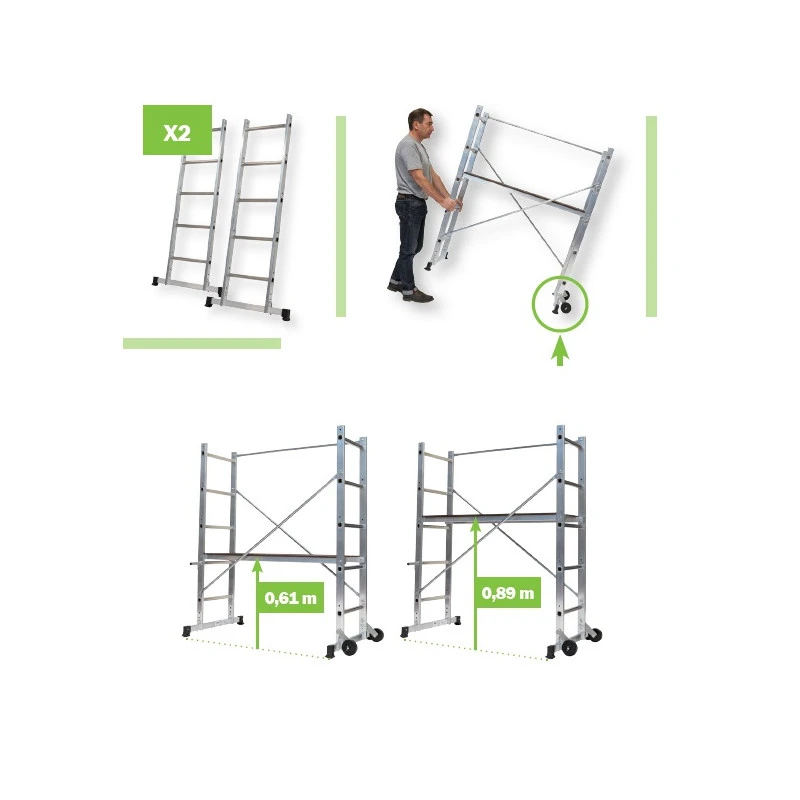 X2

0,61 m

0,89 m