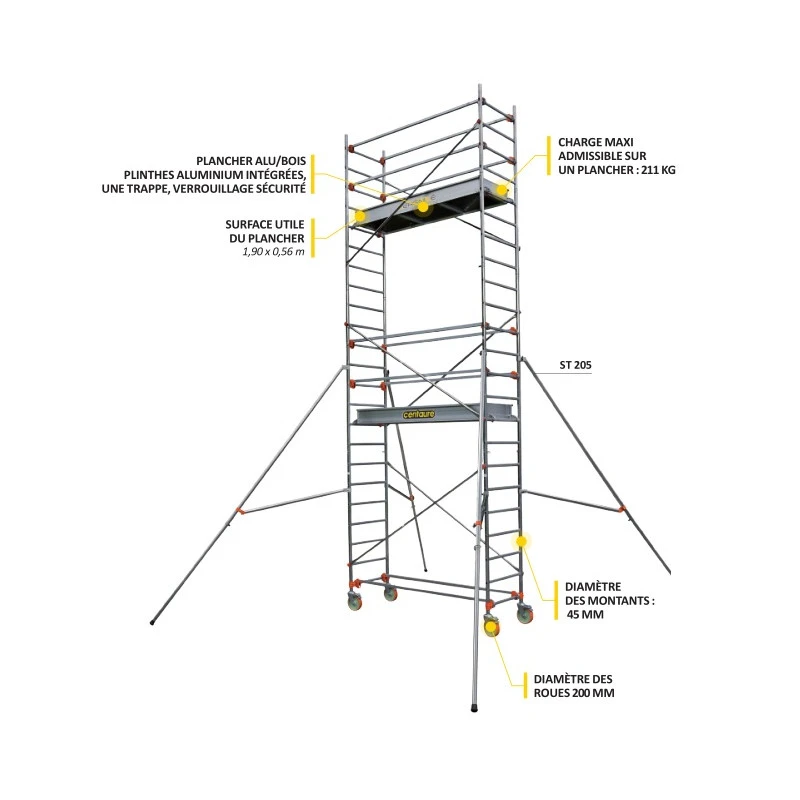 PLANCHER ALU/BOIS
PLINTHES ALUMINIUM INTÉGRÉES,
UNE TRAPPE, VERROUILLAGE SÉCURITÉ

SURFACE UTILE
DU PLANCHER
1,90 x 0,56 m

CHARGE MAXI
ADMISSIBLE SUR
UN PLANCHER : 211 KG

ST 205

centaure

DIAMÈTRE
DES MONTANTS :
45 MM

DIAMÈTRE DES
ROUES 200 MM