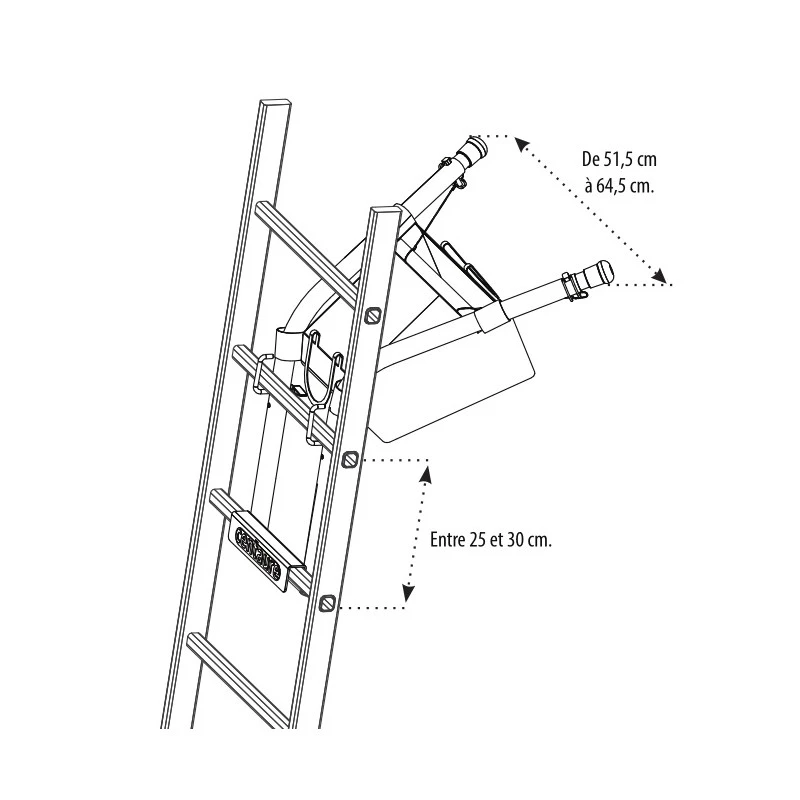 De 51,5 cm
à 64,5 cm.

Entre 25 et 30 cm.

centaure