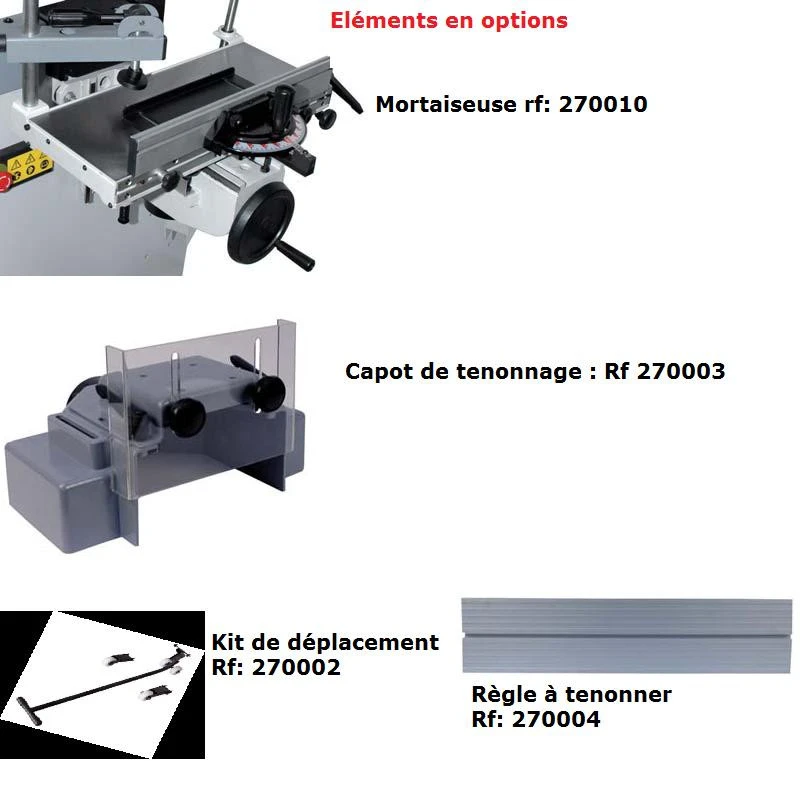 Eléments en options

Mortaiseuse rf: 270010

Capot de tenonnage : Rf 270003

Kit de déplacement
Rf: 270002

Règle à tenonner
Rf: 270004