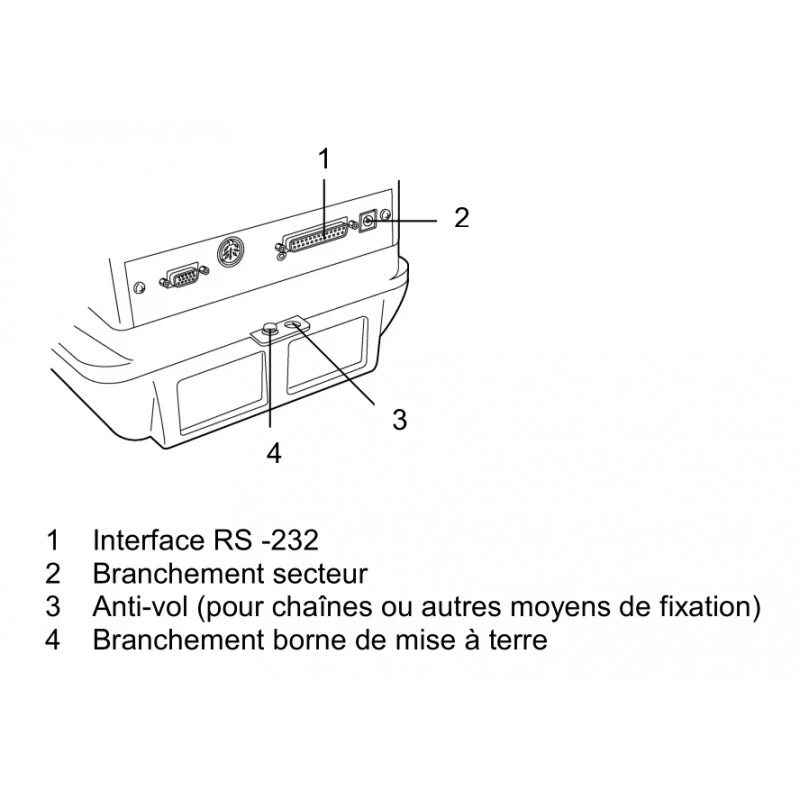 1
2
3
4

1 Interface RS -232
2 Branchement secteur
3 Anti-vol (pour chaînes ou autres moyens de fixation)
4 Branchement borne de mise à terre