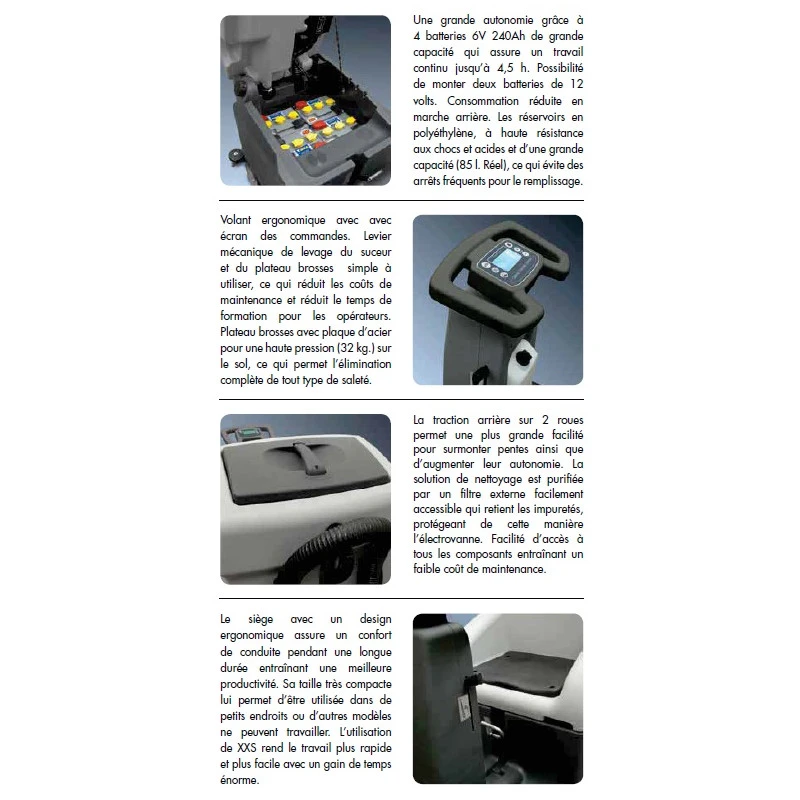 Une grande autonomie grâce à 4 batteries 6V 240Ah de grande capacité qui assure un travail continu jusqu'à 4,5 h. Possibilité de monter deux batteries de 12 volts. Consommation réduite en marche arrière. Les réservoirs en polyéthylène, à haute résistance aux chocs et acides et d'une grande capacité (85 l. Réel), ce qui évite des arrêts fréquents pour le remplissage.

Volant ergonomique avec avec écran des commandes. Levier mécanique de levage du suceur et du plateau brosses simple à utiliser, ce qui réduit les coûts de maintenance et réduit le temps de formation pour les opérateurs. Plateau brosses avec plaque d'acier pour une haute pression (32 kg.) sur le sol, ce qui permet l'élimination complète de tout type de saleté.

La traction arrière sur 2 roues permet une plus grande facilité pour surmonter pentes ainsi que d'augmenter leur autonomie. La solution de nettoyage est purifiée par un filtre externe facilement accessible qui retient les impuretés, protégeant de cette manière l'électrovanne. Facilité d'accès à tous les composants entraînant un faible coût de maintenance.

Le siège avec un design ergonomique assure un confort de conduite pendant une longue durée entraînant une meilleure productivité. Sa taille très compacte lui permet d'être utilisée dans de petits endroits ou d'autres modèles ne peuvent travailler. L'utilisation de XXS rend le travail plus rapide et plus facile avec un gain de temps énorme.