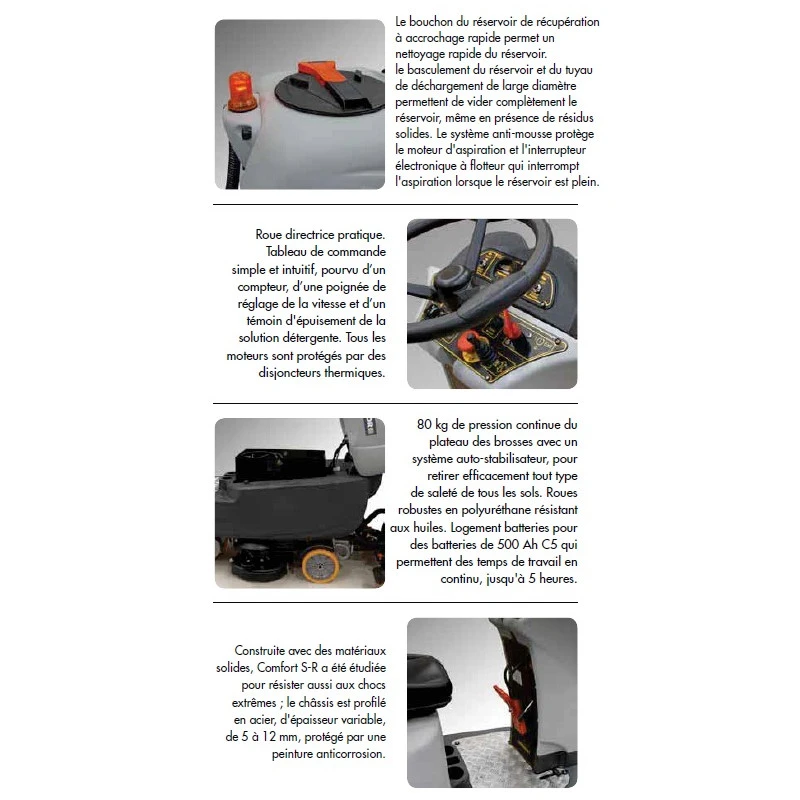 Le bouchon du réservoir de récupération à accrochage rapide permet un nettoyage rapide du réservoir. le basculement du réservoir et du tuyau de déchargement de large diamètre permettent de vider complètement le réservoir, même en présence de résidus solides. Le système anti-mousse protège le moteur d'aspiration et l'interrupteur électronique à flotteur qui interrompt l'aspiration lorsque le réservoir est plein.

Roue directrice pratique. Tableau de commande simple et intuitif, pourvu d'un compteur, d'une poignée de réglage de la vitesse et d'un témoin d'épuisement de la solution détergente. Tous les moteurs sont protégés par des disjoncteurs thermiques.

80 kg de pression continue du plateau des brosses avec un système auto-stabilisateur, pour retirer efficacement tout type de saleté de tous les sols. Roues robustes en polyuréthane résistant aux huiles. Logement batteries pour des batteries de 500 Ah C5 qui permettent des temps de travail en continu, jusqu'à 5 heures.

Construite avec des matériaux solides, Comfort S-R a été étudiée pour résister aussi aux chocs extrêmes ; le châssis est profilé en acier, d'épaisseur variable, de 5 à 12 mm, protégé par une peinture anticorrosion.